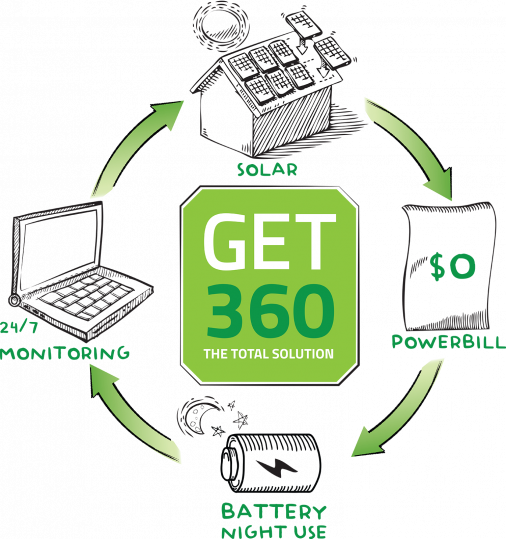 SOLAR

GET
360
THE TOTAL SOLUTION

$0

POWERBILL

BATTERY
NIGHT USE

24/7
MONITORING