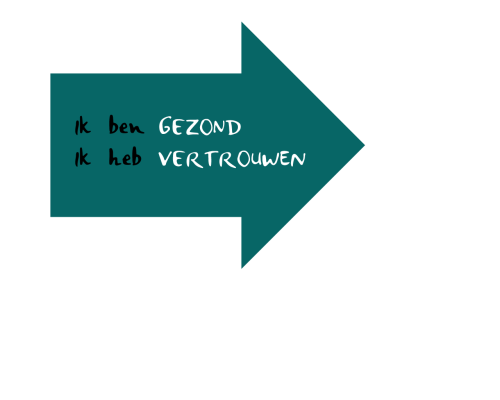 Ik ben GEZOND
Ik heb VERTROUWEN