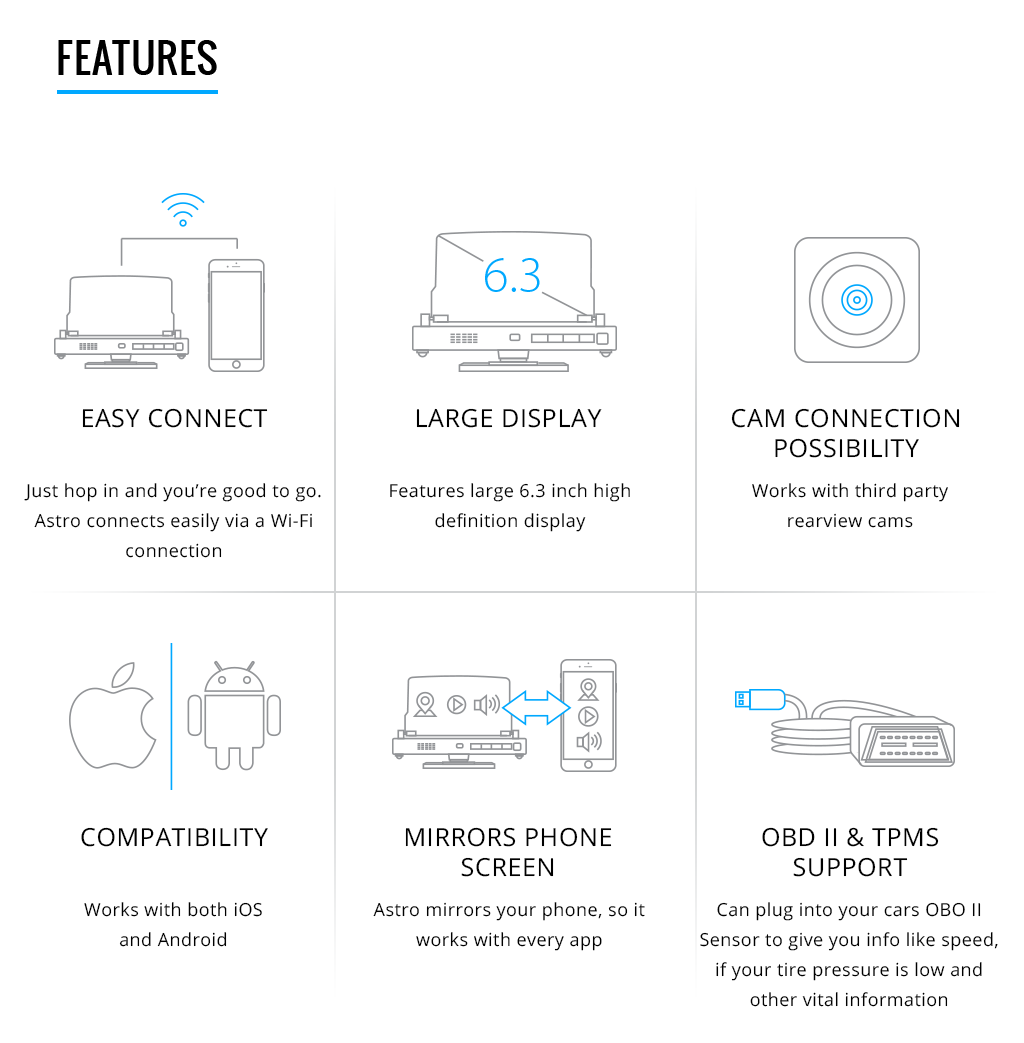 FEATURES

6.3

EASY CONNECT

Just hop in and you're good to go. Astro connects easily via a Wi-Fi connection

LARGE DISPLAY

Features large 6.3 inch high definition display

CAM CONNECTION POSSIBILITY

Works with third party rearview cams

COMPATIBILITY

Works with both iOS and Android

MIRRORS PHONE SCREEN

Astro mirrors your phone, so it works with every app

OBD II & TPMS SUPPORT

Can plug into your cars OBO II Sensor to give you info like speed, if your tire pressure is low and other vital information