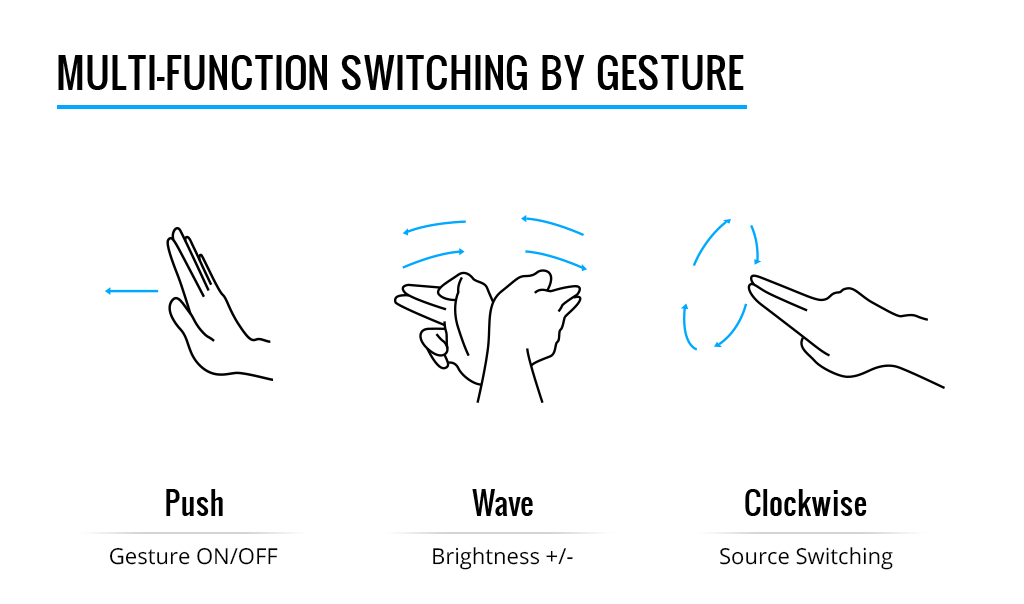 MULTI-FUNCTION SWITCHING BY GESTURE

Push

Gesture ON/OFF

Wave

Brightness +/-

Clockwise

Source Switching