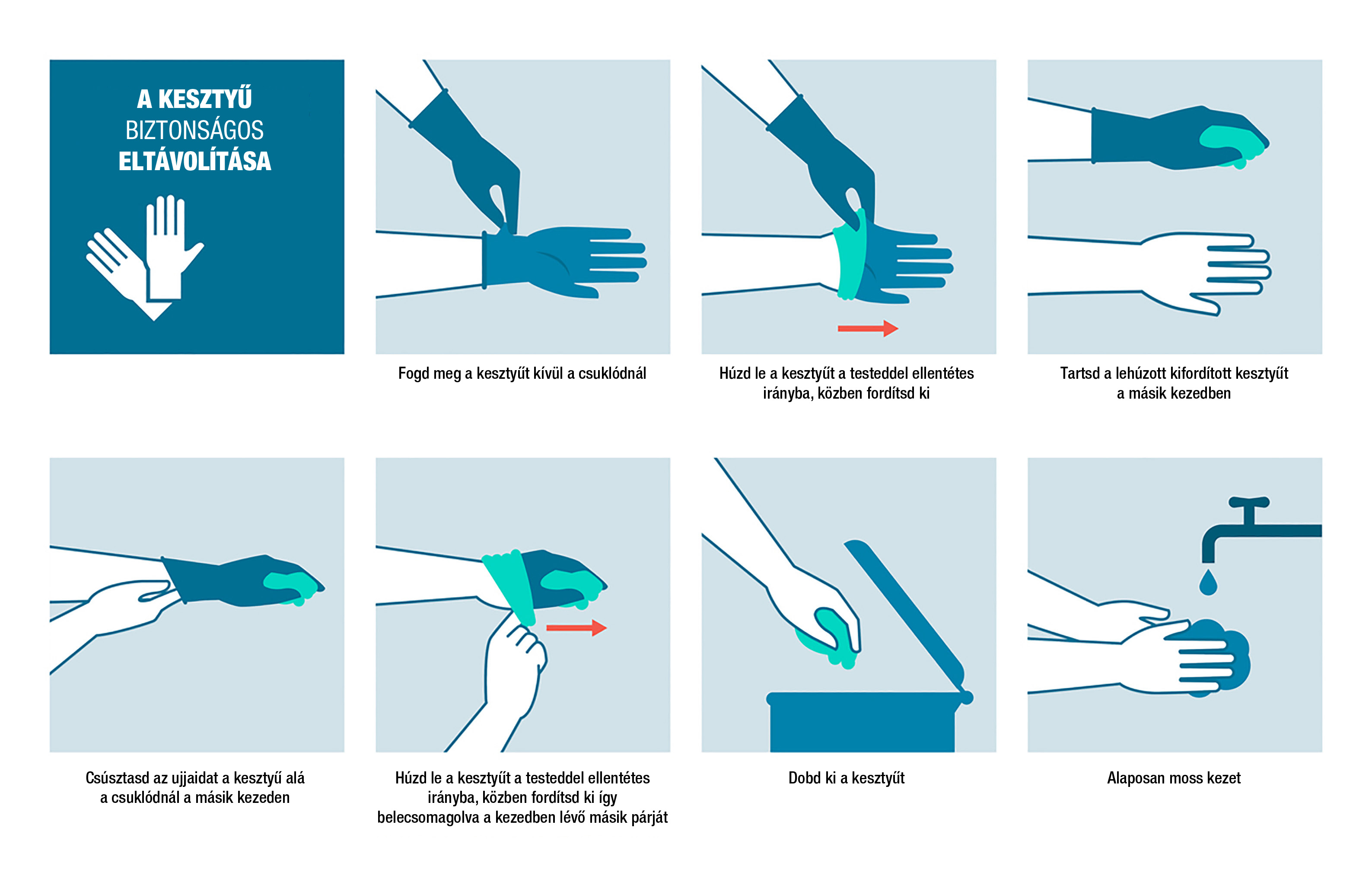 A KESZTYŰ BIZTONSÁGOS ELTÁVOLÍTÁSA

Fogd meg a kesztyűt kívül a csuklódnál

Húzd le a kesztyűt a testeddel ellentétes irányba, közben fordítsd ki

Tartsd a lehúzott kifordított kesztyűt a másik kezedben

Csúsztasd az ujjaidat a kesztyű alá a csuklódnál a másik kezeden

Húzd le a kesztyűt a testeddel ellentétes irányba, közben fordítsd ki így belecsomagolva a kezedben lévő másik párját

Dobd ki a kesztyűt

Alaposan moss kezet