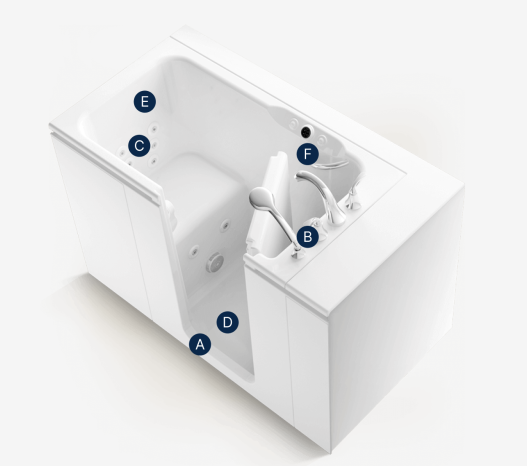 E
C
F
B
D
A