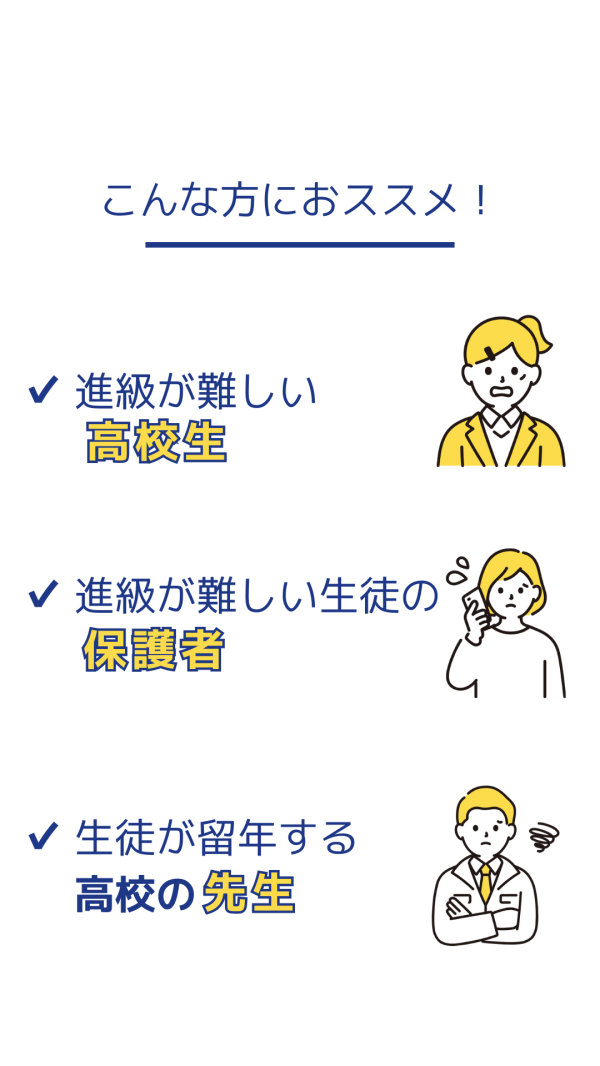 こんな方におススメ！

✔ 進級が難しい
高校生

✔ 進級が難しい生徒の
保護者

✔ 生徒が留年する
高校の先生