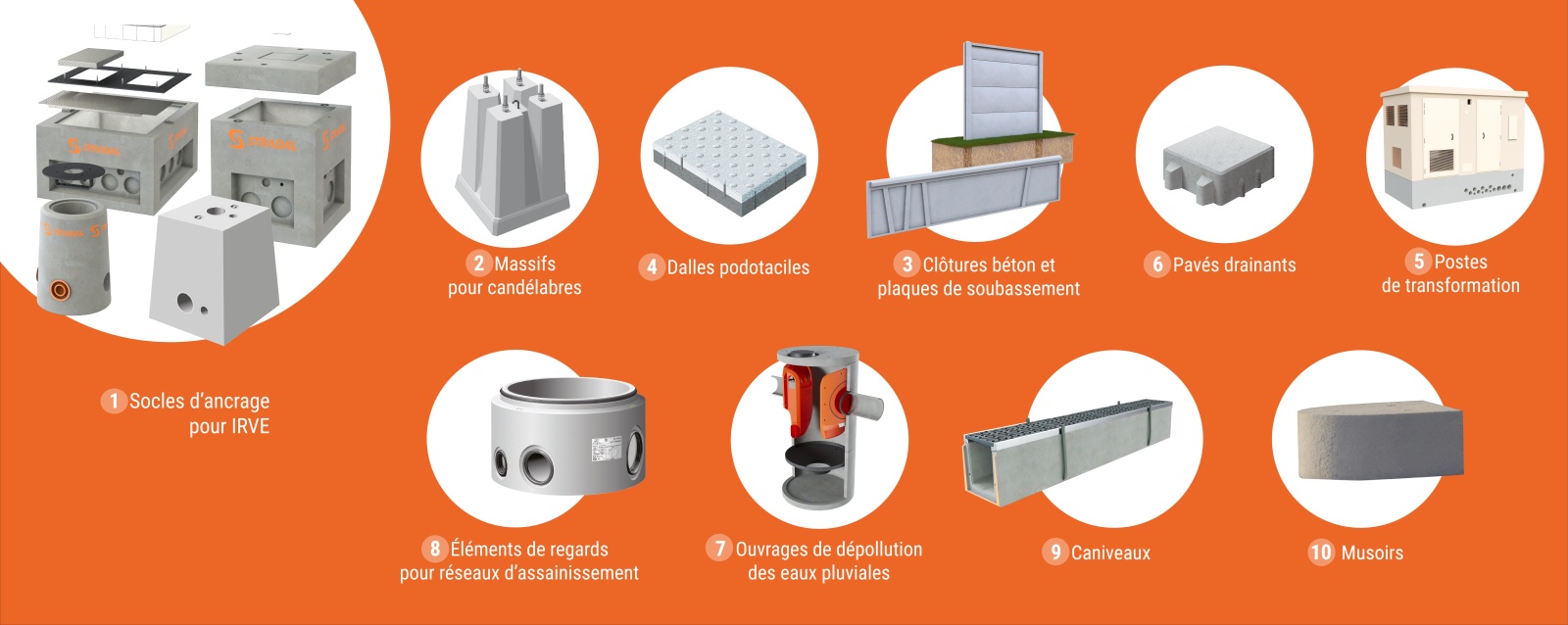 1 Socles d'ancrage pour IRVE

2 Massifs pour candélabres

4 Dalles podotaciles

3 Clôtures béton et plaques de soubassement

6 Pavés drainants

5 Postes de transformation

8 Éléments de regards pour réseaux d'assainissement

7 Ouvrages de dépollution des eaux pluviales

9 Caniveaux

10 Musoirs