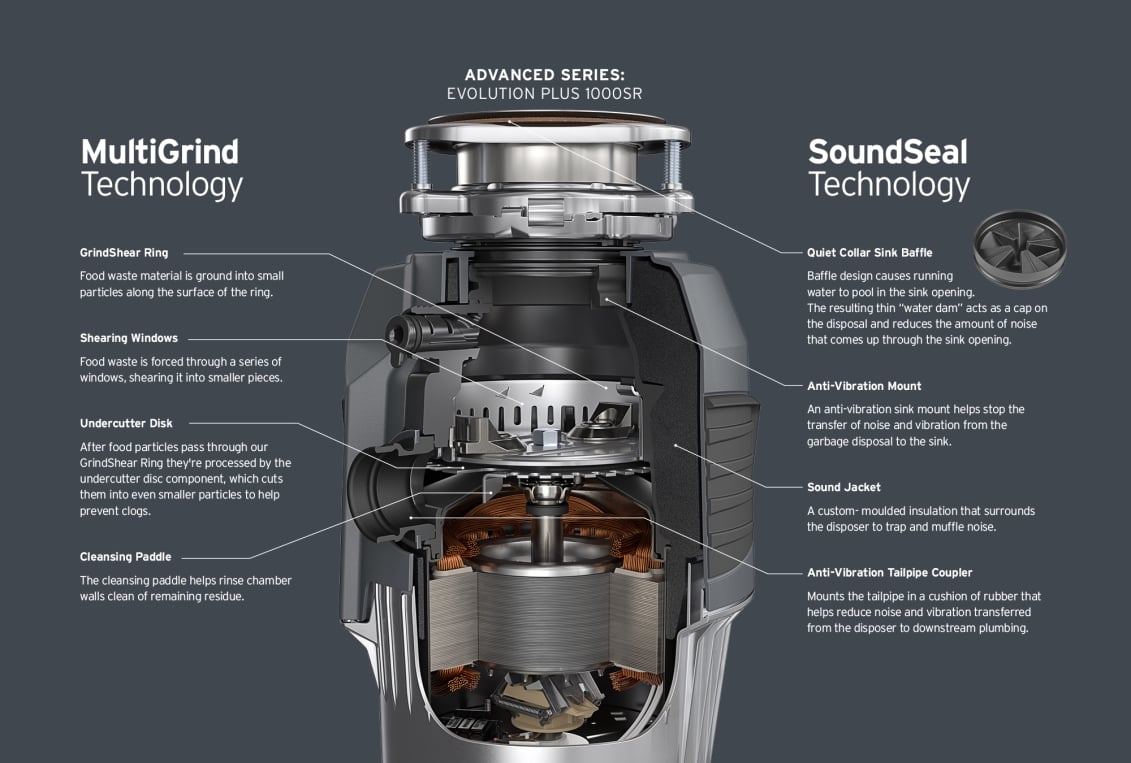 ADVANCED SERIES:
EVOLUTION PLUS 1000SR

MultiGrind
Technology

GrindShear Ring

Food waste material is ground into small particles along the surface of the ring.

Shearing Windows

Food waste is forced through a series of windows, shearing it into smaller pieces.

Undercutter Disk

After food particles pass through our GrindShear Ring they're processed by the undercutter disc component, which cuts them into even smaller particles to help prevent clogs.

Cleansing Paddle

The cleansing paddle helps rinse chamber walls clean of remaining residue.

SoundSeal
Technology

Quiet Collar Sink Baffle

Baffle design causes running water to pool in the sink opening. The resulting thin "water dam" acts as a cap on the disposal and reduces the amount of noise that comes up through the sink opening.

Anti-Vibration Mount

An anti-vibration sink mount helps stop the transfer of noise and vibration from the garbage disposal to the sink.

Sound Jacket

A custom- moulded insulation that surrounds the disposer to trap and muffle noise.

Anti-Vibration Tailpipe Coupler

Mounts the tailpipe in a cushion of rubber that helps reduce noise and vibration transferred from the disposer to downstream plumbing.