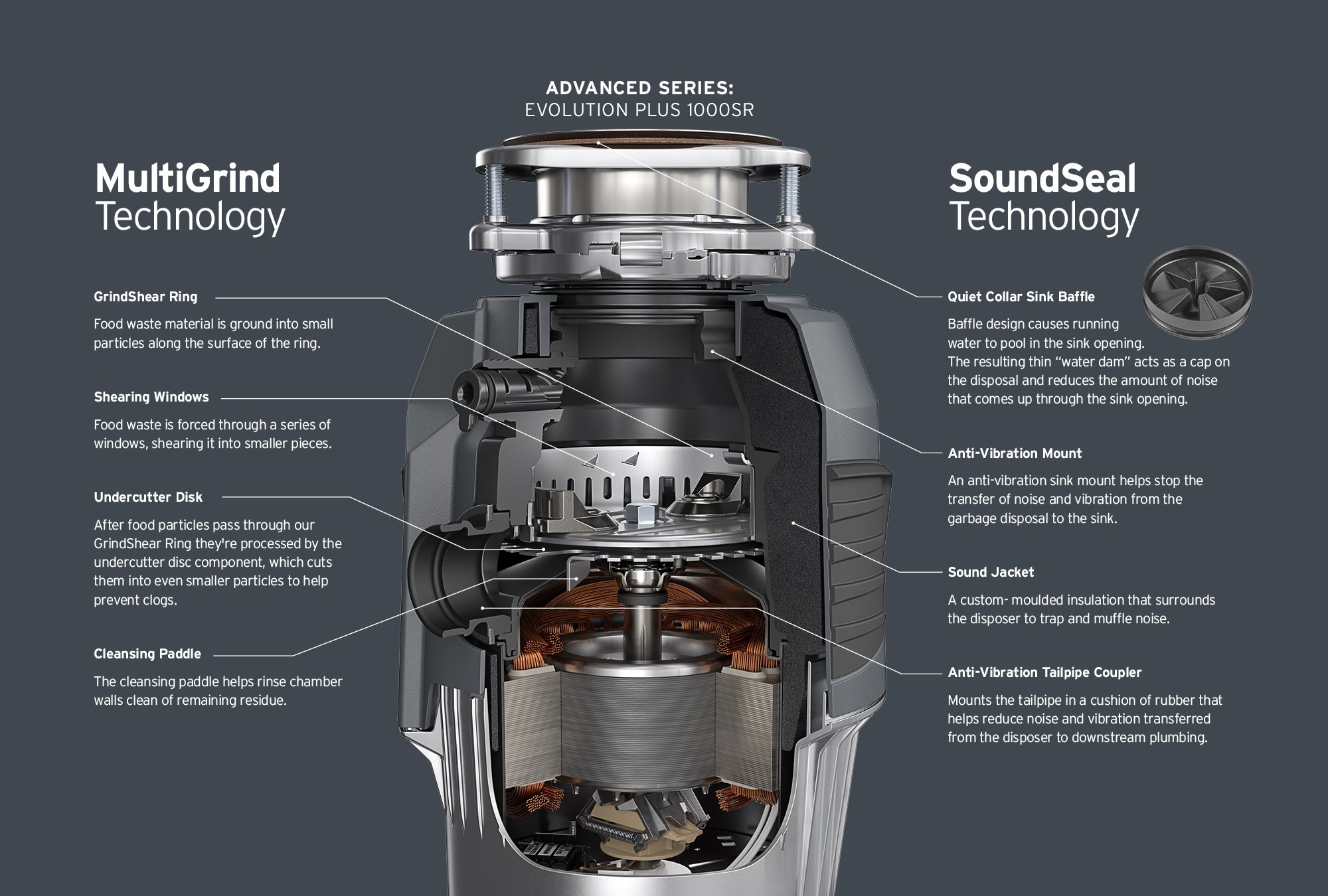 ADVANCED SERIES:
EVOLUTION PLUS 1000SR

MultiGrind
Technology

GrindShear Ring

Food waste material is ground into small particles along the surface of the ring.

Shearing Windows

Food waste is forced through a series of windows, shearing it into smaller pieces.

Undercutter Disk

After food particles pass through our GrindShear Ring they're processed by the undercutter disc component, which cuts them into even smaller particles to help prevent clogs.

Cleansing Paddle

The cleansing paddle helps rinse chamber walls clean of remaining residue.

SoundSeal
Technology

Quiet Collar Sink Baffle

Baffle design causes running water to pool in the sink opening. The resulting thin "water dam" acts as a cap on the disposal and reduces the amount of noise that comes up through the sink opening.

Anti-Vibration Mount

An anti-vibration sink mount helps stop the transfer of noise and vibration from the garbage disposal to the sink.

Sound Jacket

A custom- moulded insulation that surrounds the disposer to trap and muffle noise.

Anti-Vibration Tailpipe Coupler

Mounts the tailpipe in a cushion of rubber that helps reduce noise and vibration transferred from the disposer to downstream plumbing.