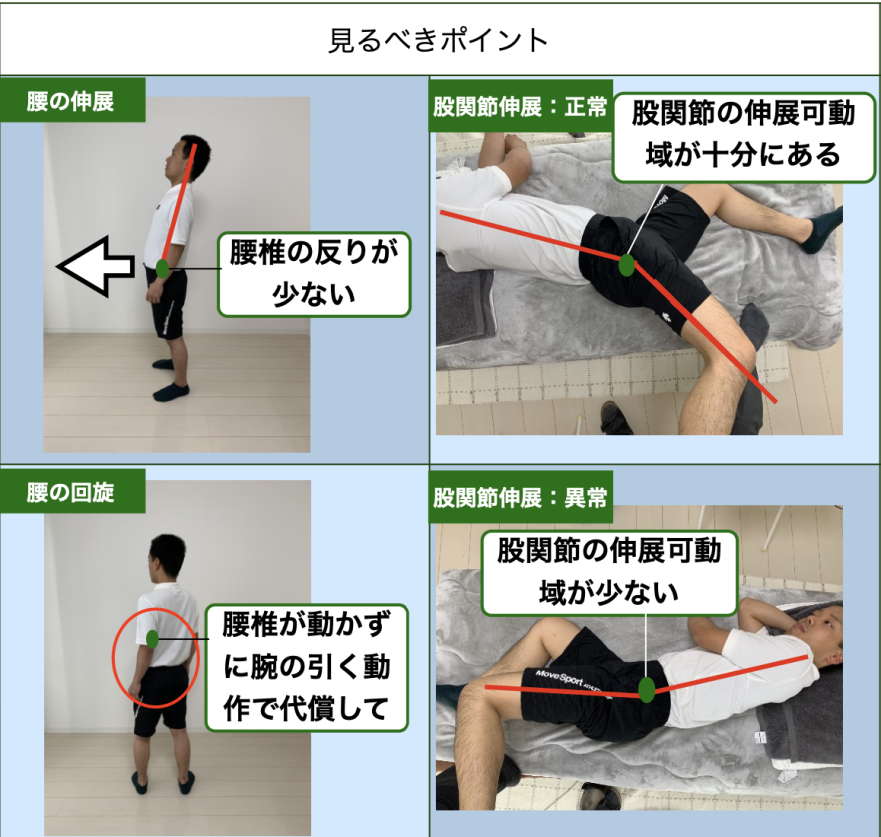 見るべきポイント

腰の伸展

腰椎の反りが少ない

股関節伸展：正常

股関節の伸展可動域が十分にある

腰の回旋

腰椎が動かずに腕の引く動作で代償して

股関節伸展：異常

股関節の伸展可動域が少ない

MoveSport