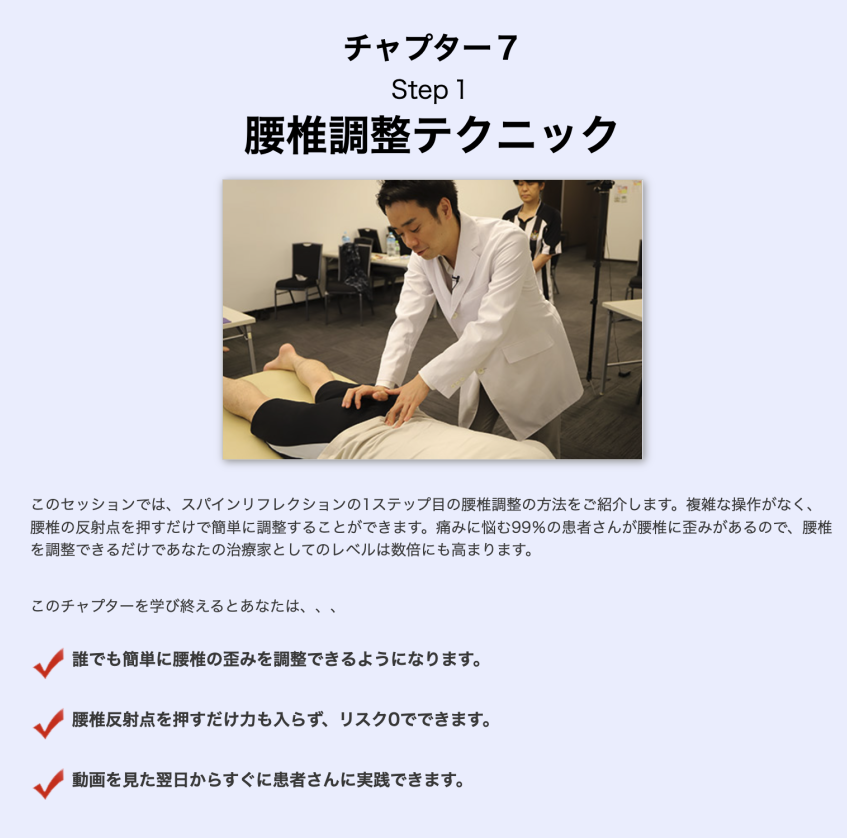 チャプター7

Step 1

腰椎調整テクニック

このセッションでは、スパインリフレクションの1ステップ目の腰椎調整の方法をご紹介します。複雑な操作がなく、腰椎の反射点を押すだけで簡単に調整することができます。痛みに悩む99%の患者さんが腰椎に歪みがあるので、腰椎を調整できるだけであなたの治療家としてのレベルは数倍にも高まります。

このチャプターを学び終えるとあなたは、、、

誰でも簡単に腰椎の歪みを調整できるようになります。

腰椎反射点を押すだけ力も入らず、リスク0でできます。

動画を見た翌日からすぐに患者さんに実践できます。