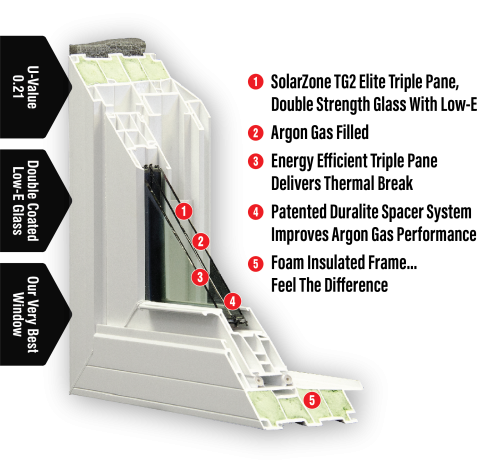 U-Value 0.21

Double Coated Low-E Glass

Our Very Best Window

1 SolarZone TG2 Elite Triple Pane, Double Strength Glass With Low-E

2 Argon Gas Filled

3 Energy Efficient Triple Pane Delivers Thermal Break

4 Patented Duralite Spacer System Improves Argon Gas Performance

5 Foam Insulated Frame... Feel The Difference

1

2

3

4

5