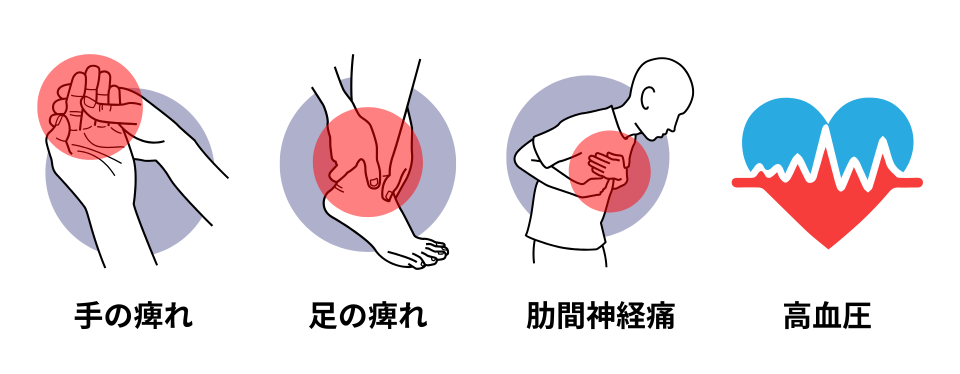 手の痺れ

足の痺れ

肋間神経痛

高血圧