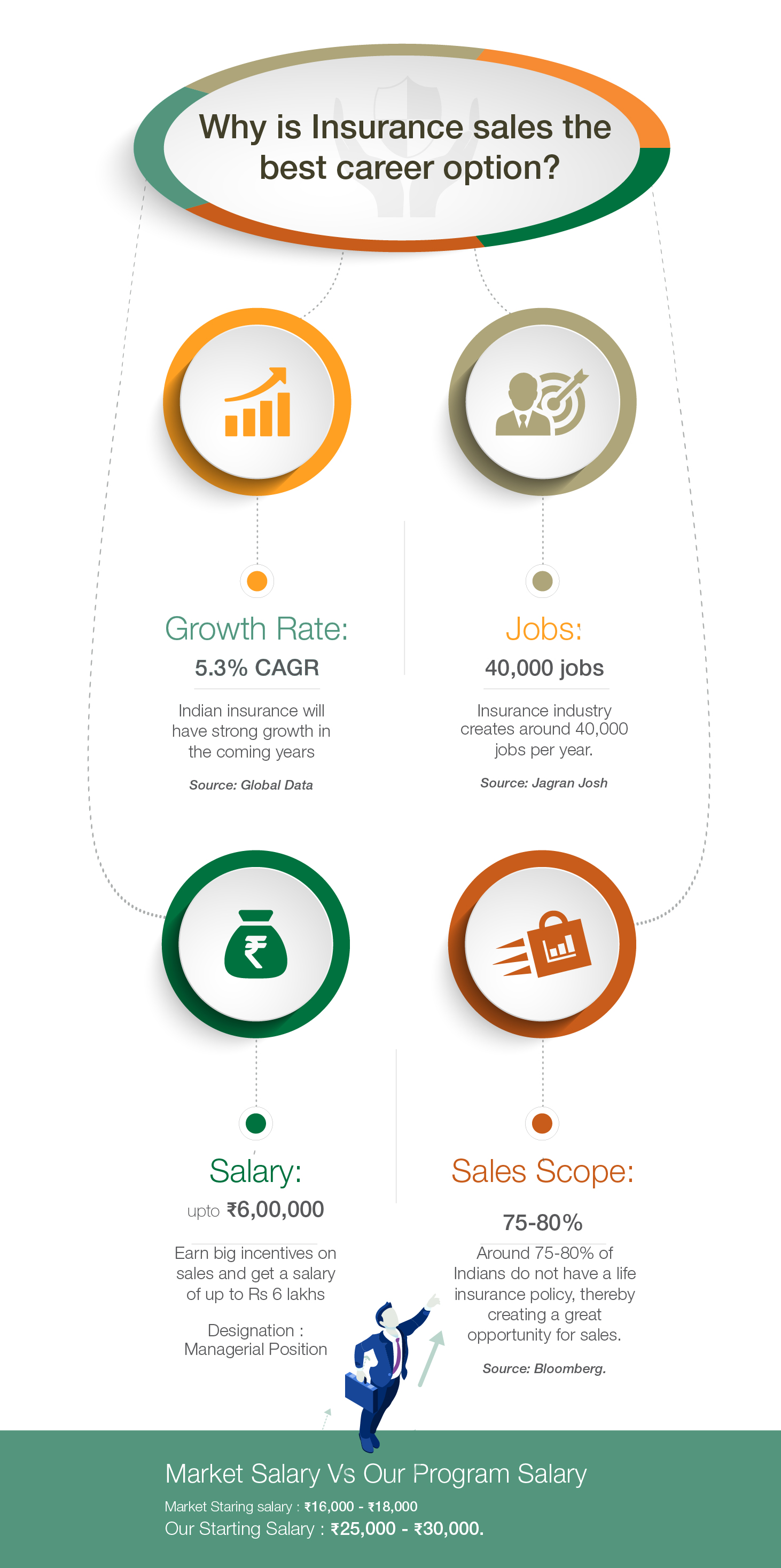 Why is Insurance sales the best career option?

Growth Rate:
5.3% CAGR
Indian insurance will have strong growth in the coming years
Source: Global Data

Jobs:
40,000 jobs
Insurance industry creates around 40,000 jobs per year.
Source: Jagran Josh

Salary:
upto ₹6,00,000
Earn big incentives on sales and get a salary of up to Rs 6 lakhs
Designation : Managerial Position

Sales Scope:
75-80%
Around 75-80% of Indians do not have a life insurance policy, thereby creating a great opportunity for sales.
Source: Bloomberg.

Market Salary Vs Our Program Salary
Market Staring salary : ₹16,000 - ₹18,000
Our Starting Salary : ₹25,000 - ₹30,000.