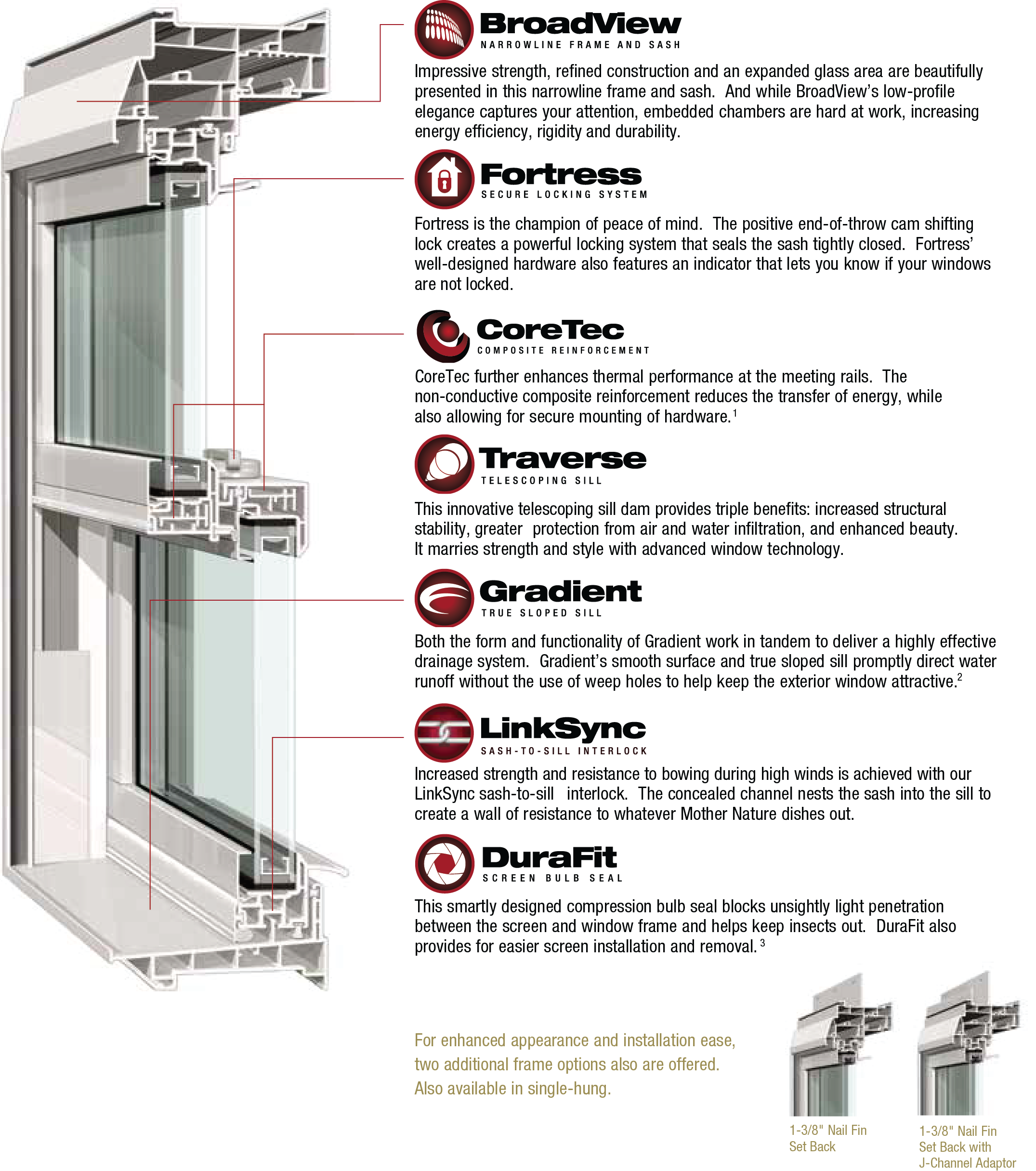 BroadView
NARROWLINE FRAME AND SASH

Impressive strength, refined construction and an expanded glass area are beautifully presented in this narrowline frame and sash. And while BroadView's low-profile elegance captures your attention, embedded chambers are hard at work, increasing energy efficiency, rigidity and durability.

Fortress
SECURE LOCKING SYSTEM

Fortress is the champion of peace of mind. The positive end-of-throw cam shifting lock creates a powerful locking system that seals the sash tightly closed. Fortress' well-designed hardware also features an indicator that lets you know if your windows are not locked.

CoreTec
COMPOSITE REINFORCEMENT

CoreTec further enhances thermal performance at the meeting rails. The non-conductive composite reinforcement reduces the transfer of energy, while also allowing for secure mounting of hardware.$^1$

Traverse
TELESCOPING SILL

This innovative telescoping sill dam provides triple benefits: increased structural stability, greater protection from air and water infiltration, and enhanced beauty. It marries strength and style with advanced window technology.

Gradient
TRUE SLOPED SILL

Both the form and functionality of Gradient work in tandem to deliver a highly effective drainage system. Gradient's smooth surface and true sloped sill promptly direct water runoff without the use of weep holes to help keep the exterior window attractive.$^2$

LinkSync
SASH-TO-SILL INTERLOCK

Increased strength and resistance to bowing during high winds is achieved with our LinkSync sash-to-sill interlock. The concealed channel nests the sash into the sill to create a wall of resistance to whatever Mother Nature dishes out.

DuraFit
SCREEN BULB SEAL

This smartly designed compression bulb seal blocks unsightly light penetration between the screen and window frame and helps keep insects out. DuraFit also provides for easier screen installation and removal.$^3$

For enhanced appearance and installation ease, two additional frame options also are offered. Also available in single-hung.

1-3/8" Nail Fin Set Back

1-3/8" Nail Fin Set Back with J-Channel Adaptor