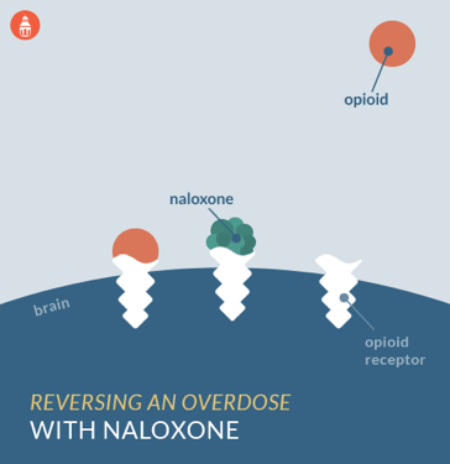 opioid

naloxone

brain

opioid receptor

REVERSING AN OVERDOSE
WITH NALOXONE