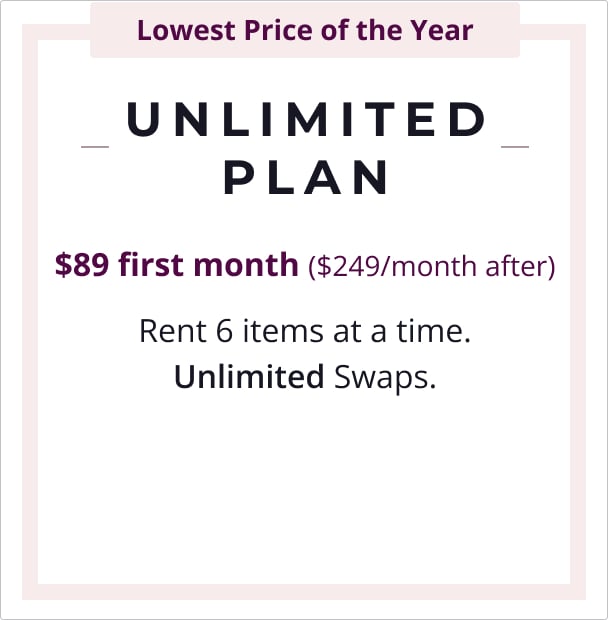 Lowest Price of the Year

UNLIMITED
PLAN

$89 first month ($249/month after)

Rent 6 items at a time.
Unlimited Swaps.